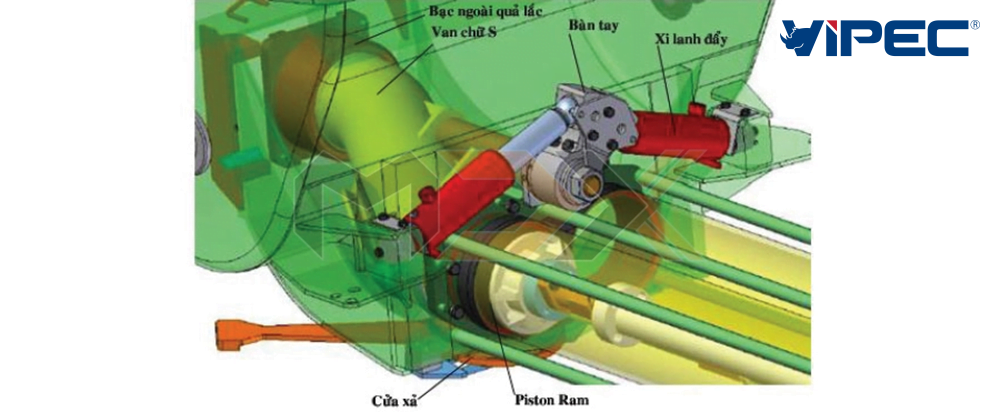 Bạc ngoài quả lắc
Van chữ S
Bàn tay
Xi lanh đẩy
VIPEC®
Cửa xả
Piston Ram